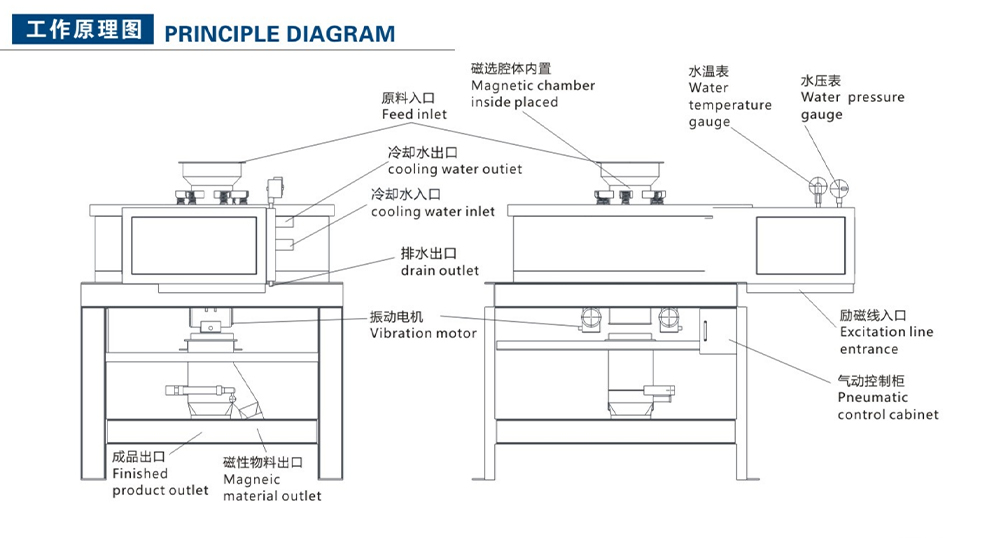 工作原理图 PRINCIPLE DIAGRAM

原料入口
Feed inlet

磁选腔体内置
Magnetic chamber inside placed

水温表
Water temperature gauge

水压表
Water pressure gauge

冷却水出口
cooling water outiet

冷却水入口
cooling water inlet

排水出口
drain outlet

振动电机
Vibration motor

励磁线入口
Excitation line entrance

气动控制柜
Pneumatic control cabinet

成品出口
Finished product outlet

磁性物料出口
Magneic material outlet